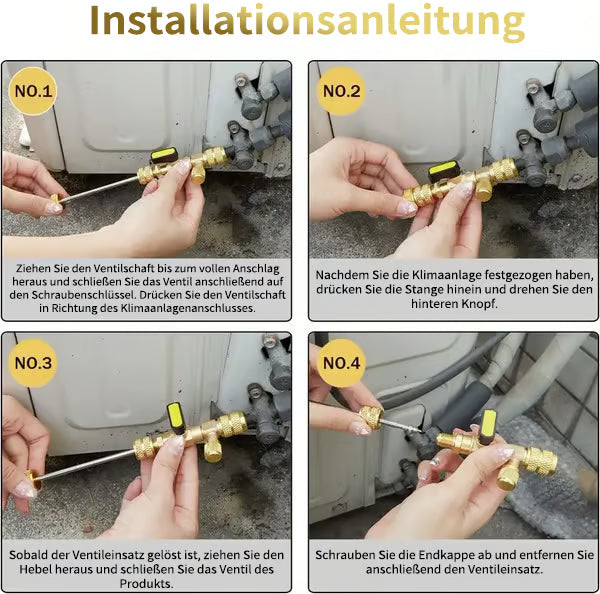 Installationsanleitung

NO.1

Ziehen Sie den Ventilschaft bis zum vollen Anschlag heraus und schließen Sie das Ventil anschließend auf den Schraubenschlüssel. Drücken Sie den Ventilschaft in Richtung des Klimaanlagenanschlusses.

NO.2

Nachdem Sie die Klimaanlage festgezogen haben, drücken Sie die Stange hinein und drehen Sie den hinteren Knopf.

NO.3

Sobald der Ventileinsatz gelöst ist, ziehen Sie den Hebel heraus und schließen Sie das Ventil des Produkts.

NO.4

Schrauben Sie die Endkappe ab und entfernen Sie anschließend den Ventileinsatz.